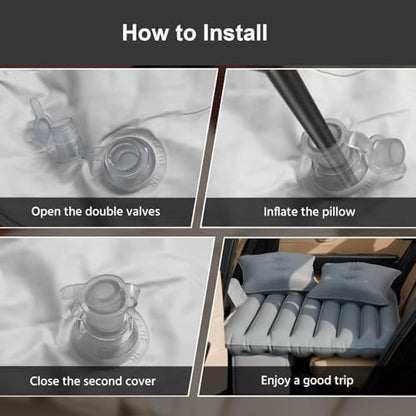 How to Install

Open the double valves

Inflate the pillow

Close the second cover

Enjoy a good trip